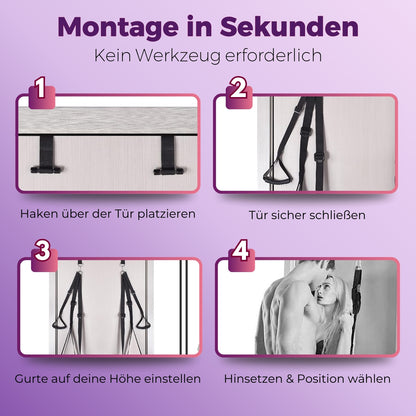 Montage in Sekunden
Kein Werkzeug erforderlich

1
Haken über der Tür platzieren

2
Tür sicher schließen

3
Gurte auf deine Höhe einstellen

4
Hinsetzen & Position wählen